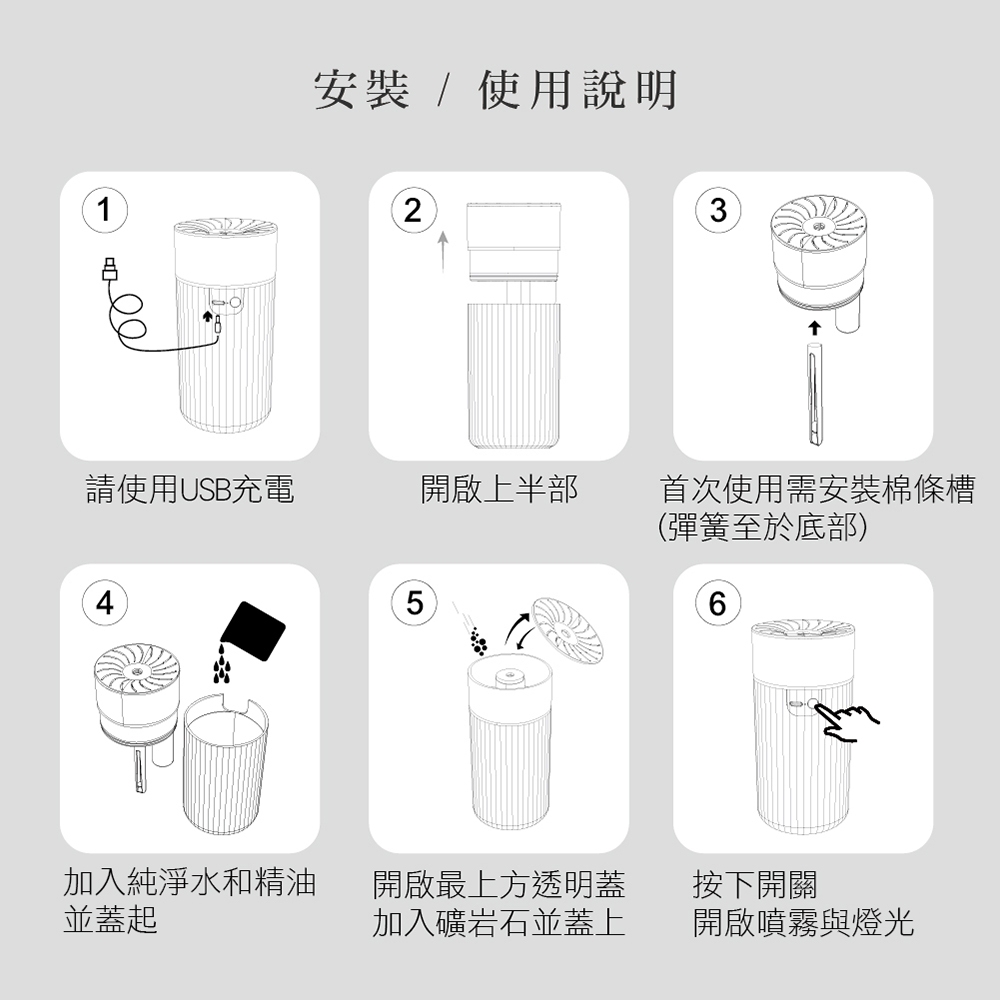 安裝 / 使用說明

1

請使用USB充電

2

開啟上半部

3

首次使用需安裝棉條槽
(彈簧至於底部)

4

加入純淨水和精油
並蓋起

5

開啟最上方透明蓋
加入礦岩石並蓋上

6

按下開關
開啟噴霧與燈光