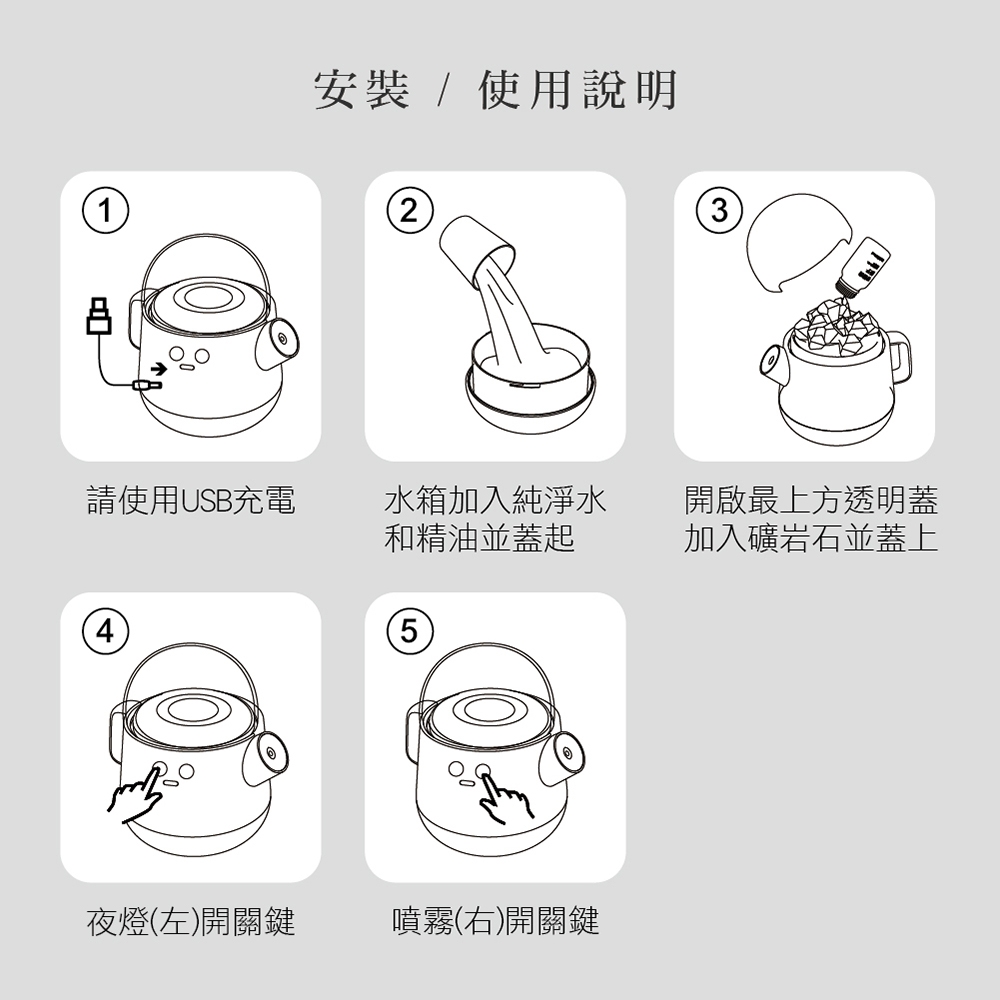 安裝 / 使用說明

1

請使用USB充電

2

水箱加入純淨水和精油並蓋起

3

開啟最上方透明蓋加入礦岩石並蓋上

4

夜燈(左)開關鍵

5

噴霧(右)開關鍵