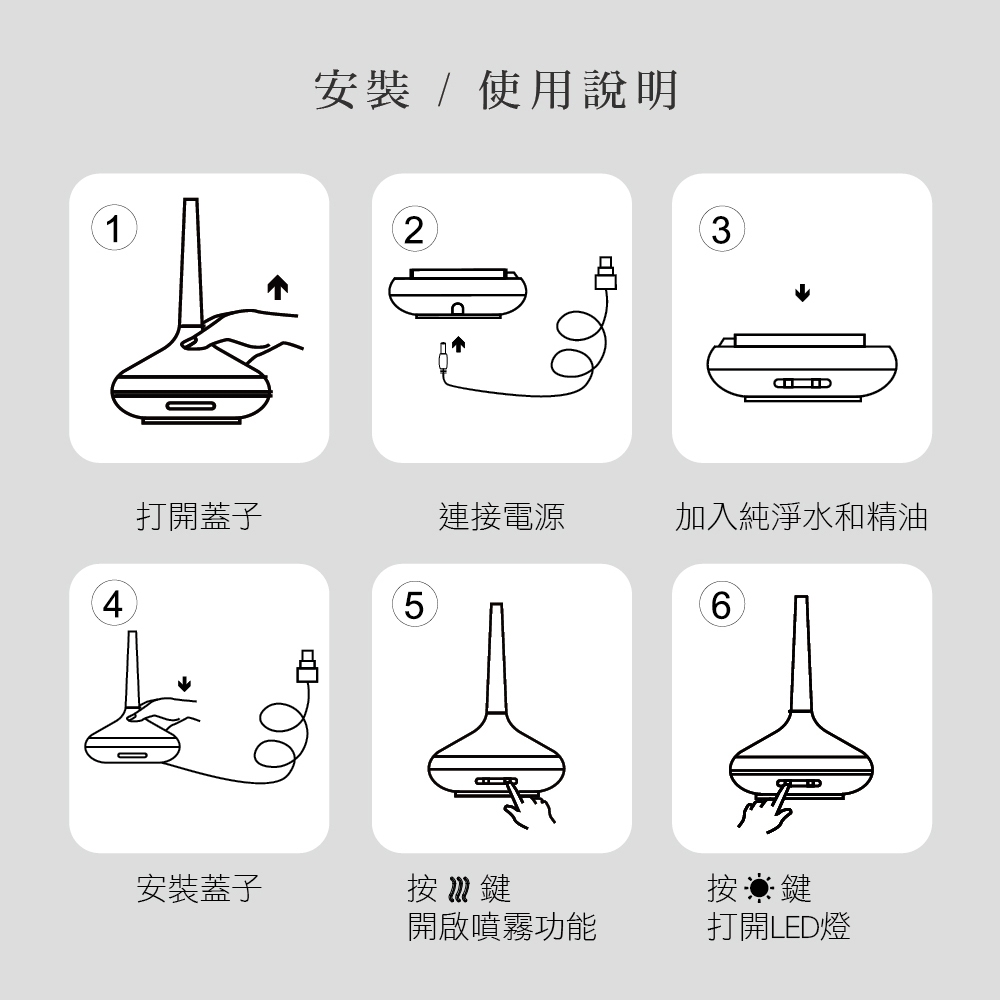 安裝 / 使用說明

1

打開蓋子

2

連接電源

3

加入純淨水和精油

4

安裝蓋子

5

按 鍵
開啟噴霧功能

6

按 鍵
打開LED燈