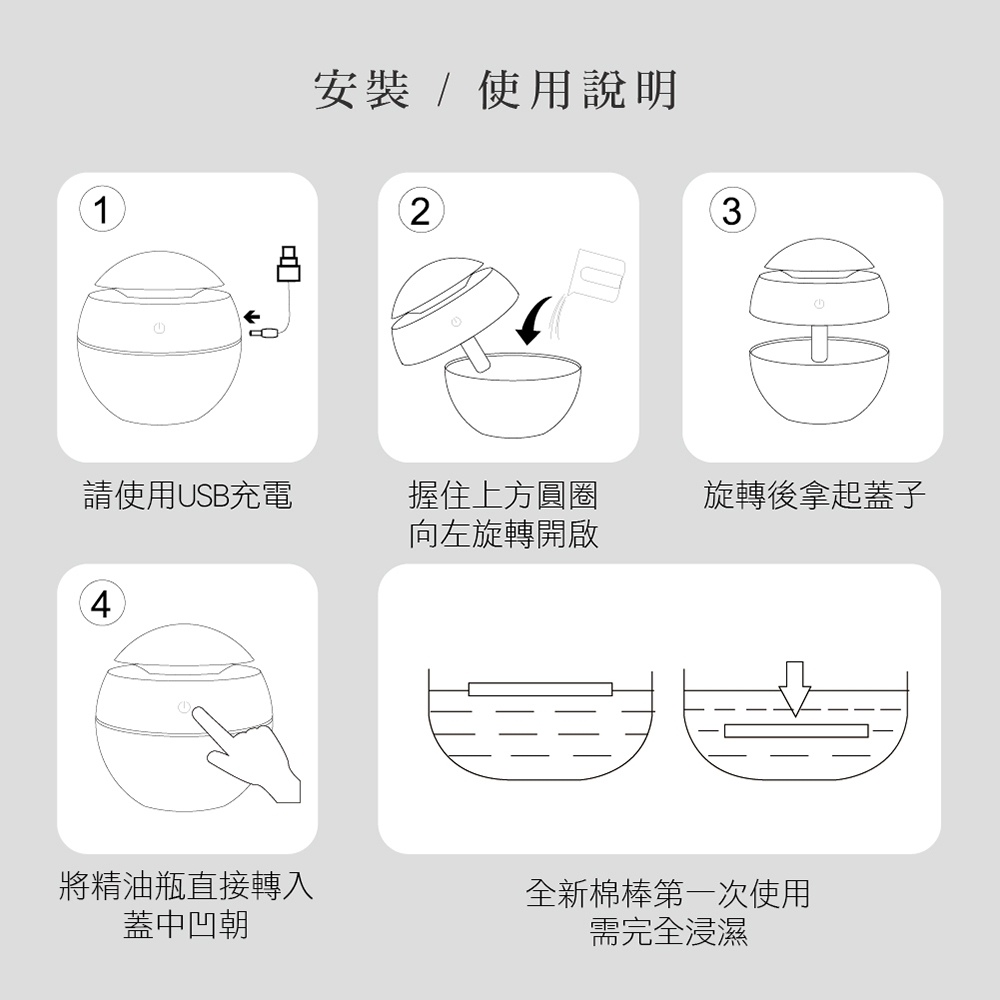 安裝 / 使用說明

1

請使用USB充電

2

握住上方圓圈
向左旋轉開啟

3

旋轉後拿起蓋子

4

將精油瓶直接轉入
蓋中凹朝

全新棉棒第一次使用
需完全浸濕